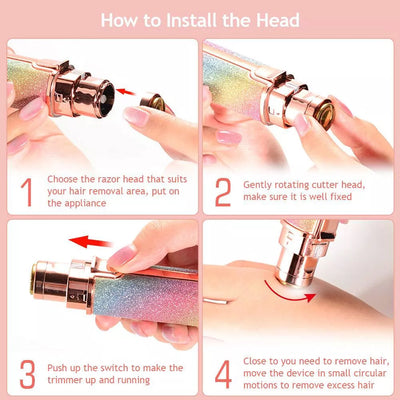 How to Install the Head

1 Choose the razor head that suits your hair removal area, put on the appliance

2 Gently rotating cutter head, make sure it is well fixed

3 Push up the switch to make the trimmer up and running

4 Close to you need to remove hair, move the device in small circular motions to remove excess hair